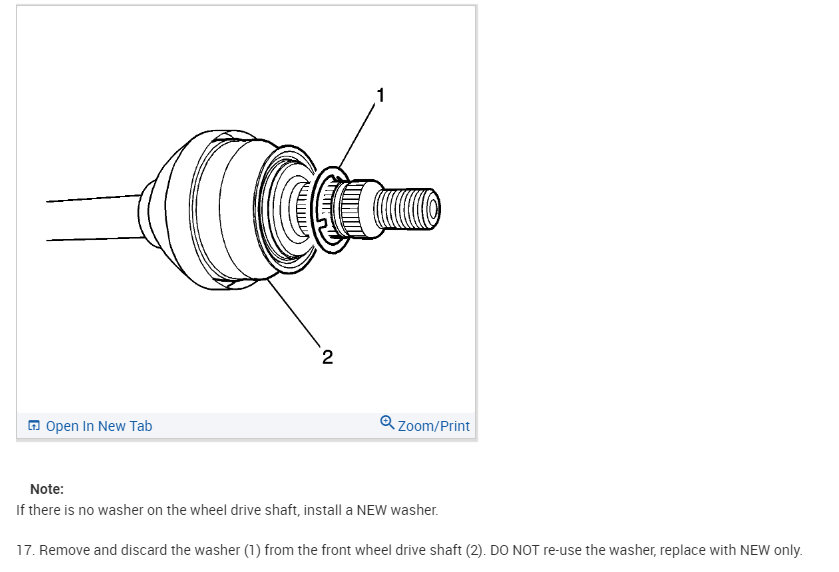 1

2

Open In New Tab

Zoom/Print

Note:
If there is no washer on the wheel drive shaft, install a NEW washer.

17. Remove and discard the washer (1) from the front wheel drive shaft (2). DO NOT re-use the washer, replace with NEW only.