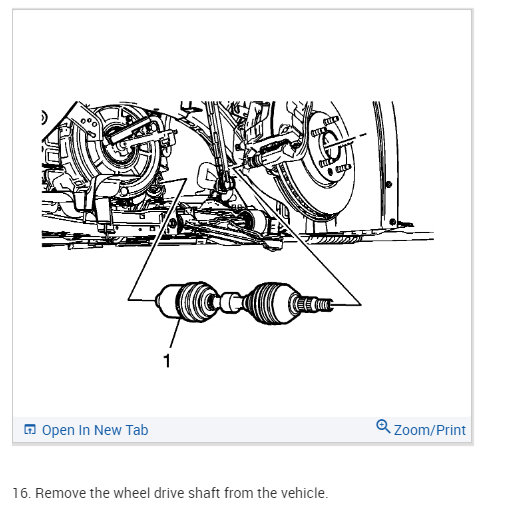 1

Open In New Tab

Zoom/Print

16. Remove the wheel drive shaft from the vehicle.