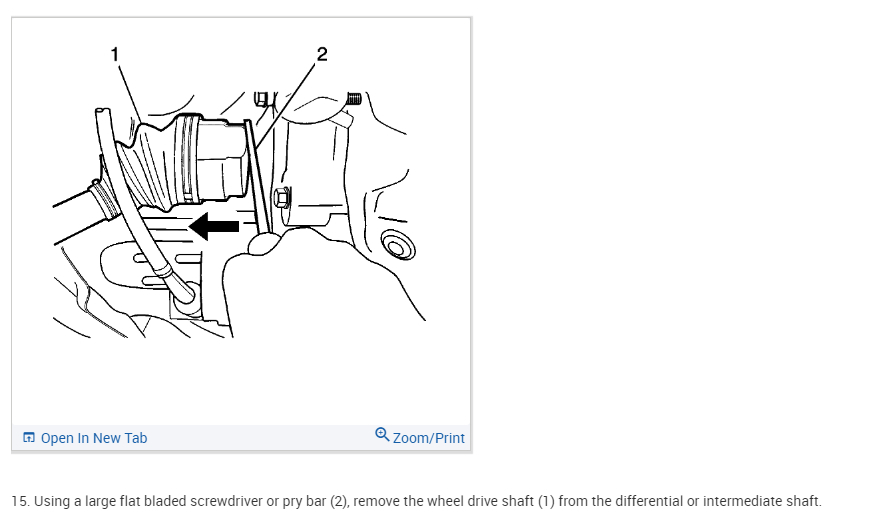 1
2

Open In New Tab
Zoom/Print

15. Using a large flat bladed screwdriver or pry bar (2), remove the wheel drive shaft (1) from the differential or intermediate shaft.