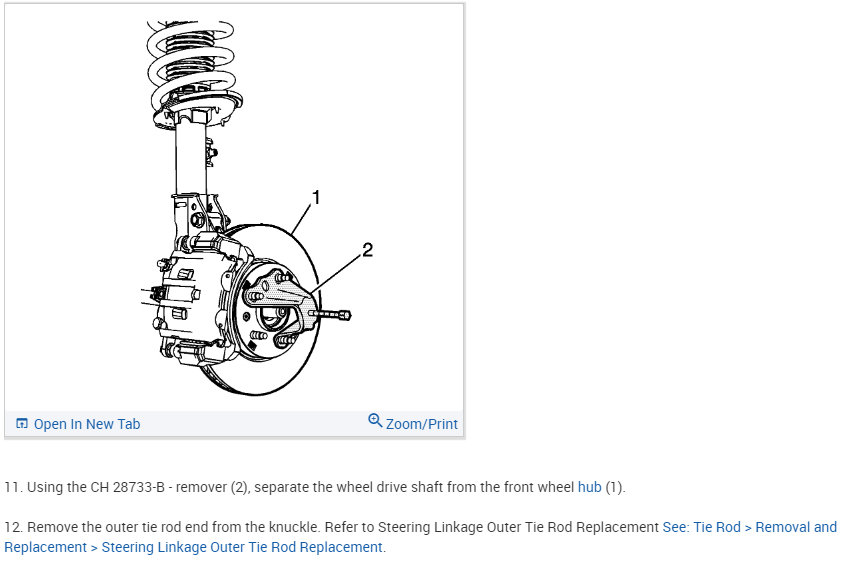 1

2

Open In New Tab

Zoom/Print

11. Using the CH 28733-B - remover (2), separate the wheel drive shaft from the front wheel hub (1).

12. Remove the outer tie rod end from the knuckle. Refer to Steering Linkage Outer Tie Rod Replacement See: Tie Rod > Removal and Replacement > Steering Linkage Outer Tie Rod Replacement.