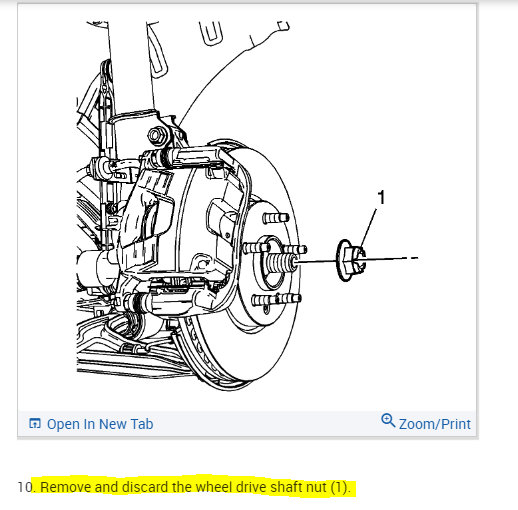 1

Open In New Tab

Zoom/Print

10. Remove and discard the wheel drive shaft nut (1).