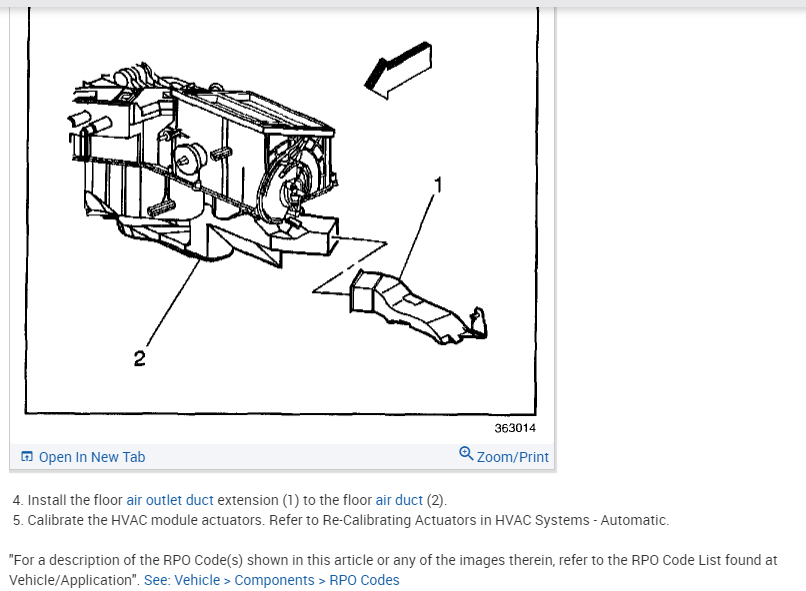 1

2

363014

Open In New Tab

Zoom/Print

4. Install the floor air outlet duct extension (1) to the floor air duct (2).
5. Calibrate the HVAC module actuators. Refer to Re-Calibrating Actuators in HVAC Systems - Automatic.

"For a description of the RPO Code(s) shown in this article or any of the images therein, refer to the RPO Code List found at Vehicle/Application". See: Vehicle > Components > RPO Codes