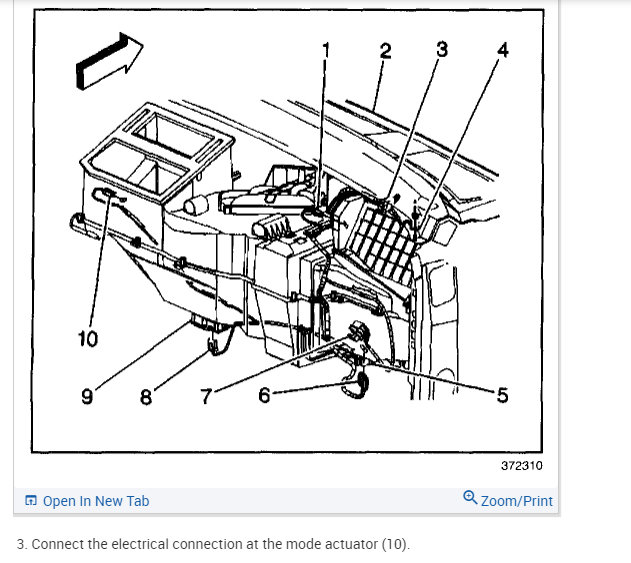 1 2 3 4

10

9 8 7 6 5

372310

Open In New Tab

Zoom/Print

3. Connect the electrical connection at the mode actuator (10).