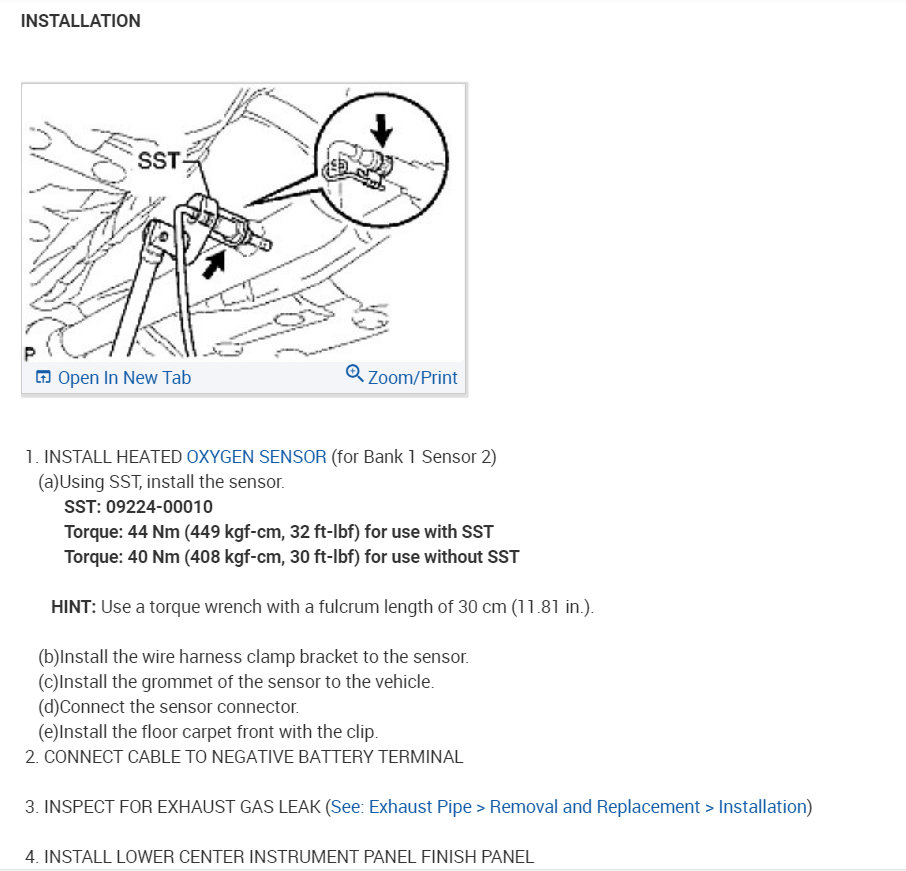 INSTALLATION

SST

P

Open In New Tab

Zoom/Print

1. INSTALL HEATED OXYGEN SENSOR (for Bank 1 Sensor 2)
(a)Using SST, install the sensor.
SST: 09224-00010
Torque: 44 Nm (449 kgf-cm, 32 ft-lbf) for use with SST
Torque: 40 Nm (408 kgf-cm, 30 ft-lbf) for use without SST

HINT: Use a torque wrench with a fulcrum length of 30 cm (11.81 in.).

(b)Install the wire harness clamp bracket to the sensor.
(c)Install the grommet of the sensor to the vehicle.
(d)Connect the sensor connector.
(e)Install the floor carpet front with the clip.
2. CONNECT CABLE TO NEGATIVE BATTERY TERMINAL

3. INSPECT FOR EXHAUST GAS LEAK (See: Exhaust Pipe > Removal and Replacement > Installation)

4. INSTALL LOWER CENTER INSTRUMENT PANEL FINISH PANEL