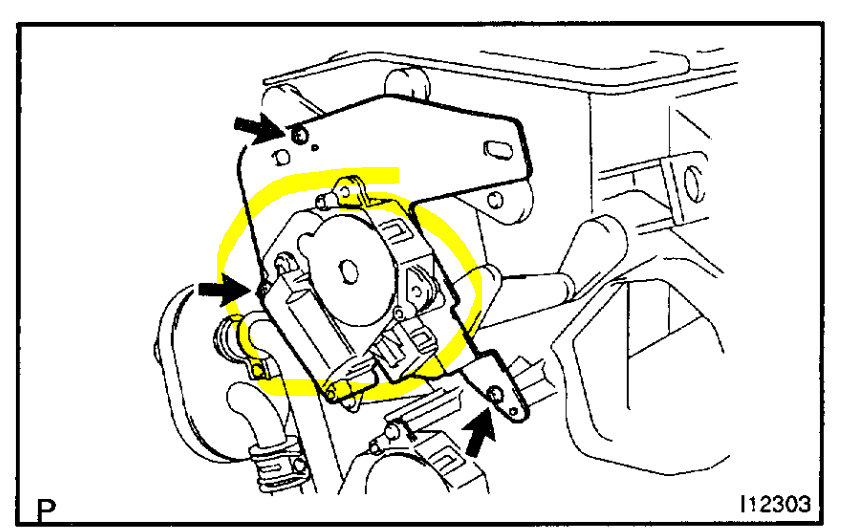 P

I12303