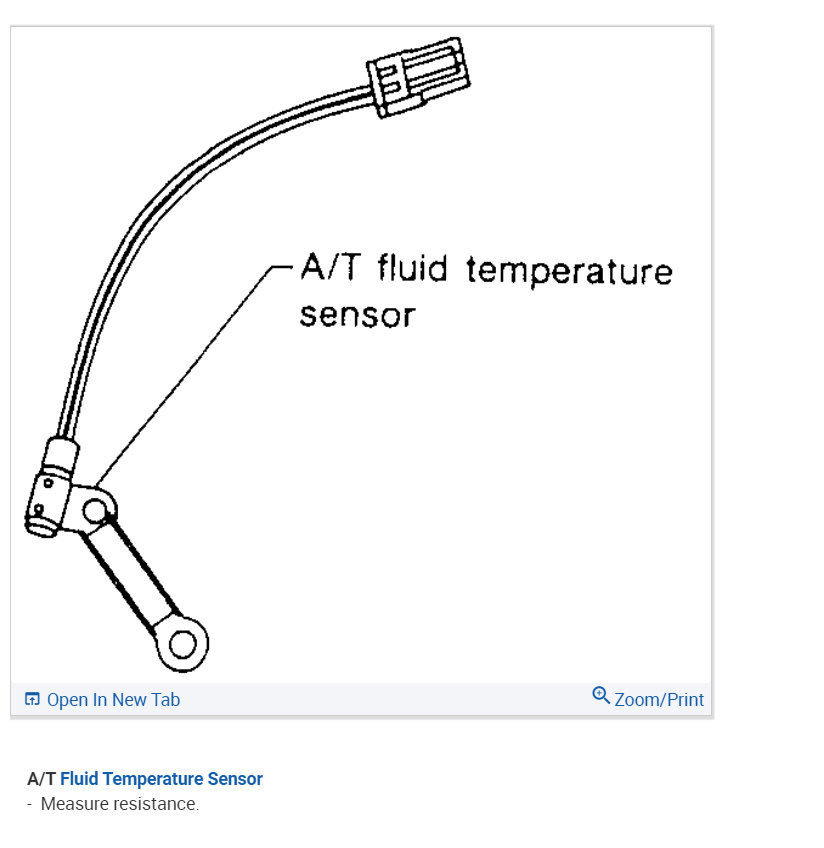 A/T fluid temperature sensor

Open In New Tab

Zoom/Print

A/T Fluid Temperature Sensor

- Measure resistance.