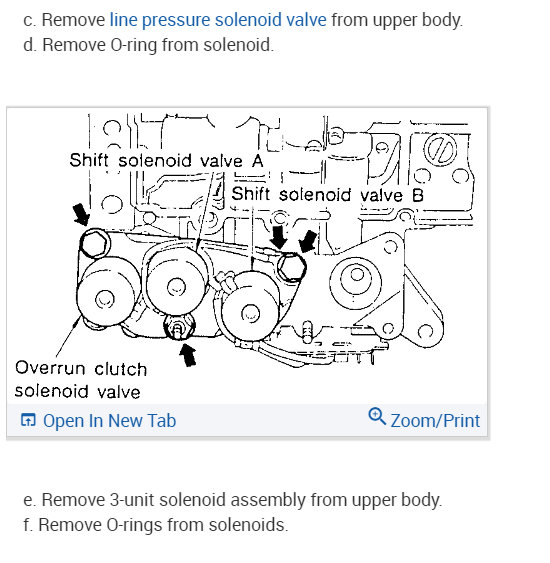 c. Remove line pressure solenoid valve from upper body.
d. Remove O-ring from solenoid.

Shift solenoid valve A
Shift solenoid valve B
Overrun clutch solenoid valve

Open In New Tab
Zoom/Print

e. Remove 3-unit solenoid assembly from upper body.
f. Remove O-rings from solenoids.