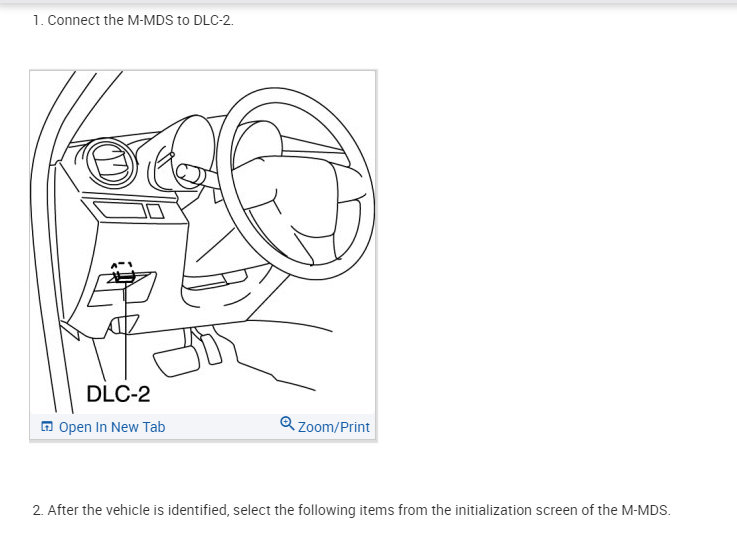 1. Connect the M-MDS to DLC-2.

DLC-2

Open In New Tab

Zoom/Print

2. After the vehicle is identified, select the following items from the initialization screen of the M-MDS.