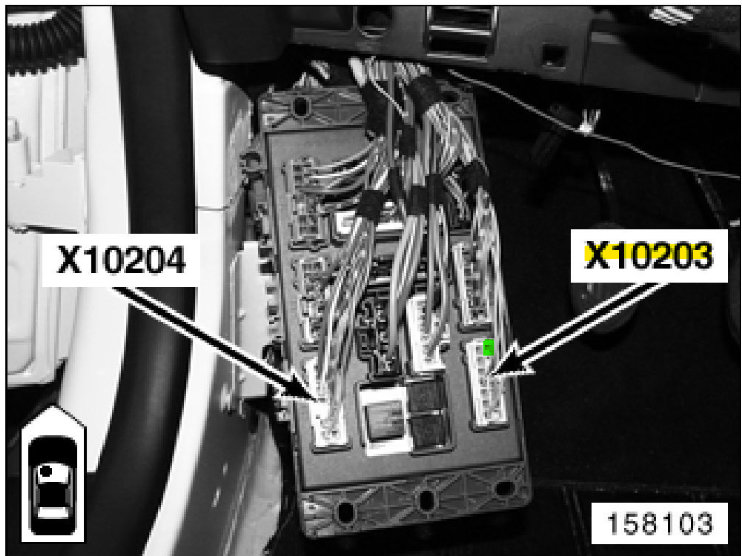 X10204

X10203

158103