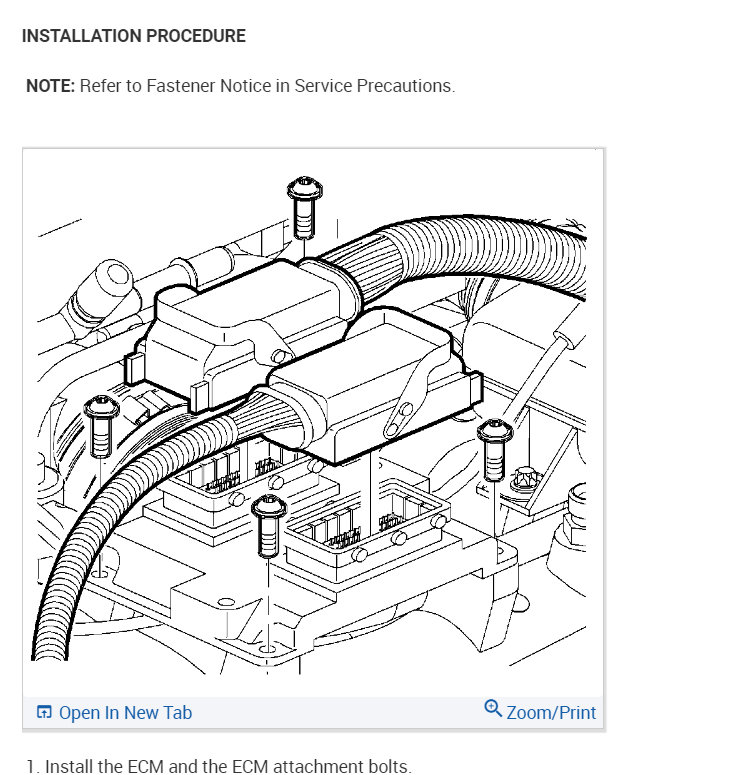 INSTALLATION PROCEDURE

NOTE: Refer to Fastener Notice in Service Precautions.

Open In New Tab

Zoom/Print

1. Install the ECM and the ECM attachment bolts.