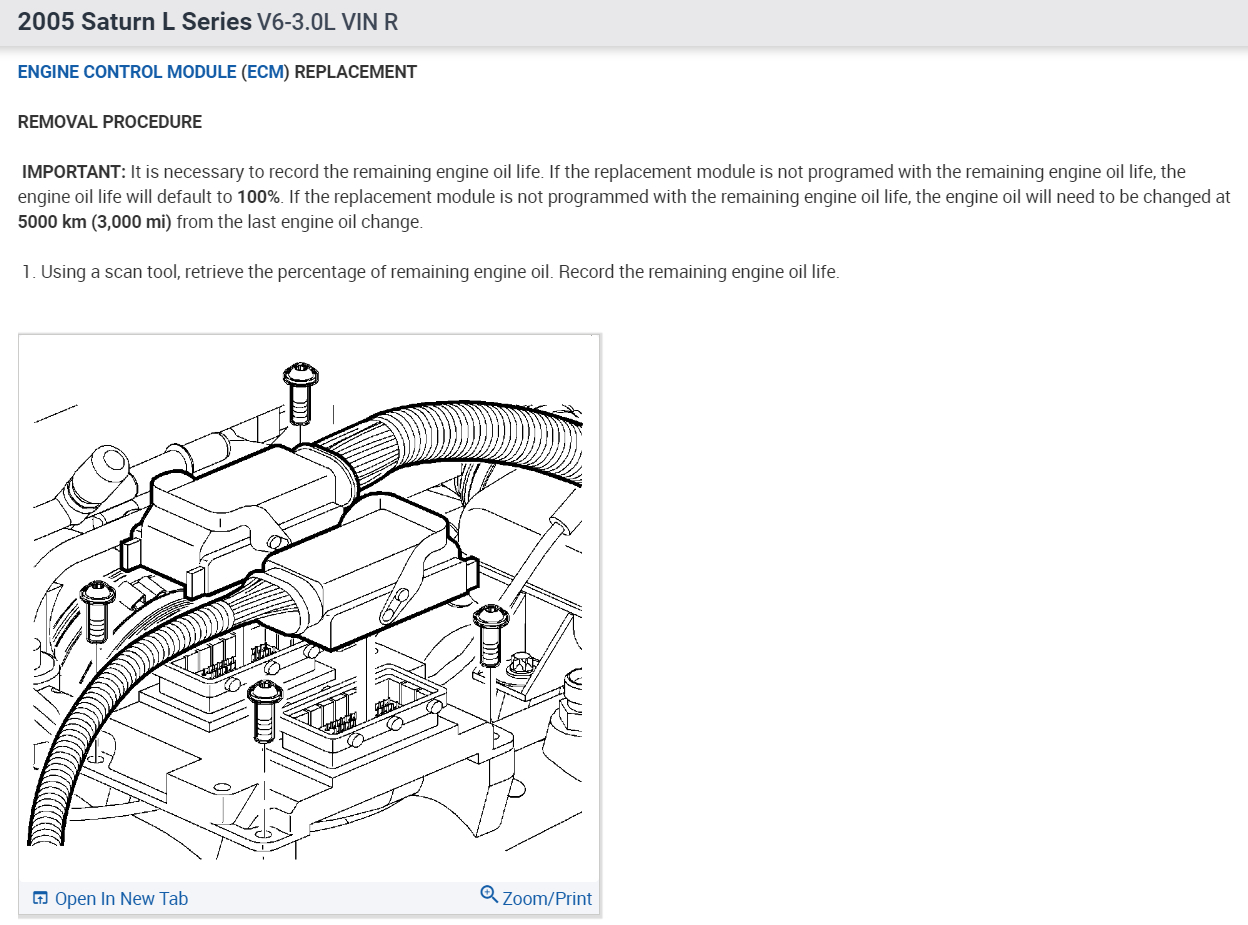 2005 Saturn L Series V6-3.0L VIN R

ENGINE CONTROL MODULE (ECM) REPLACEMENT

REMOVAL PROCEDURE

IMPORTANT: It is necessary to record the remaining engine oil life. If the replacement module is not programed with the remaining engine oil life, the engine oil life will default to 100%. If the replacement module is not programmed with the remaining engine oil life, the engine oil will need to be changed at 5000 km (3,000 mi) from the last engine oil change.

1. Using a scan tool, retrieve the percentage of remaining engine oil. Record the remaining engine oil life.

Open In New Tab

Zoom/Print