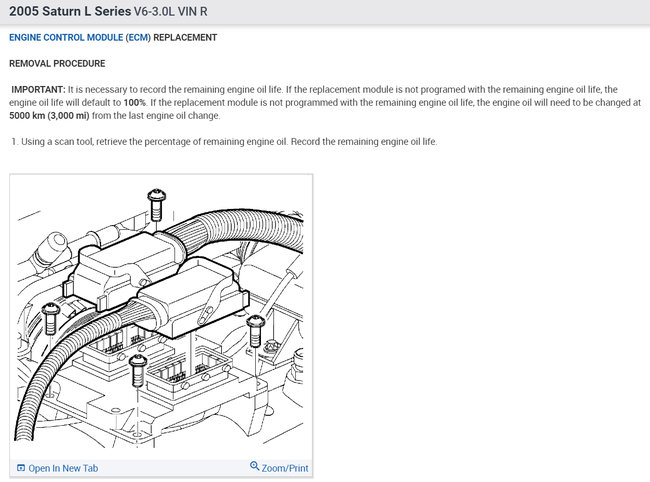 2005 Saturn L Series V6-3.0L VIN R

ENGINE CONTROL MODULE (ECM) REPLACEMENT

REMOVAL PROCEDURE

IMPORTANT: It is necessary to record the remaining engine oil life. If the replacement module is not programed with the remaining engine oil life, the engine oil life will default to 100%. If the replacement module is not programmed with the remaining engine oil life, the engine oil will need to be changed at 5000 km (3,000 mi) from the last engine oil change.

1. Using a scan tool, retrieve the percentage of remaining engine oil. Record the remaining engine oil life.

Open In New Tab

Zoom/Print