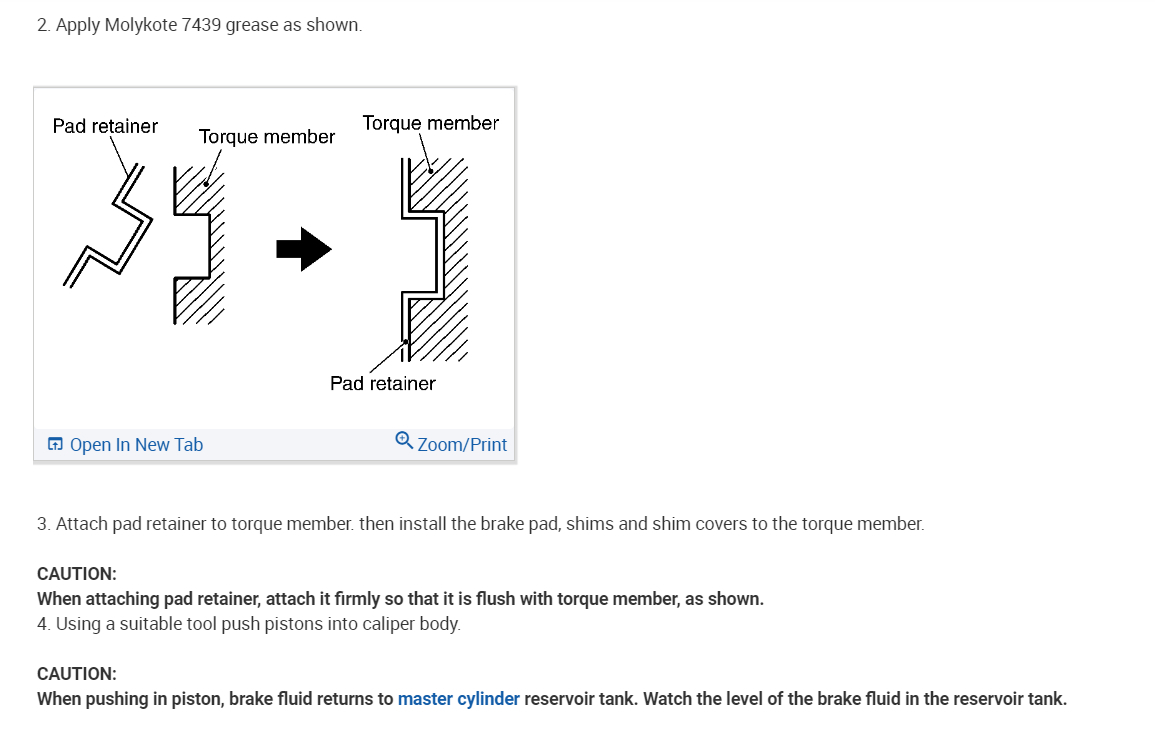 2. Apply Molykote 7439 grease as shown.

Pad retainer
Torque member
Torque member
Pad retainer

Open In New Tab
Zoom/Print

3. Attach pad retainer to torque member. then install the brake pad, shims and shim covers to the torque member.

CAUTION:
When attaching pad retainer, attach it firmly so that it is flush with torque member, as shown.
4. Using a suitable tool push pistons into caliper body.

CAUTION:
When pushing in piston, brake fluid returns to master cylinder reservoir tank. Watch the level of the brake fluid in the reservoir tank.