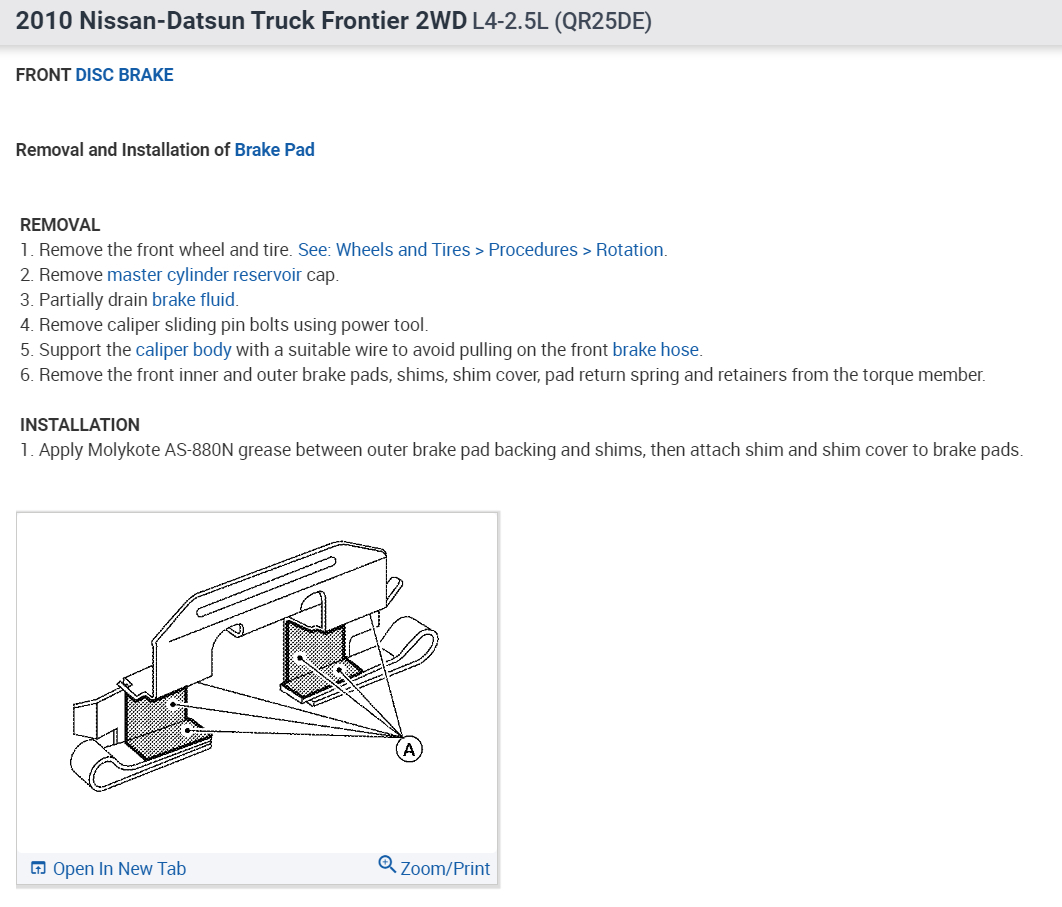 2010 Nissan-Datsun Truck Frontier 2WD L4-2.5L (QR25DE)

FRONT DISC BRAKE

Removal and Installation of Brake Pad

REMOVAL
1. Remove the front wheel and tire. See: Wheels and Tires > Procedures > Rotation.
2. Remove master cylinder reservoir cap.
3. Partially drain brake fluid.
4. Remove caliper sliding pin bolts using power tool.
5. Support the caliper body with a suitable wire to avoid pulling on the front brake hose.
6. Remove the front inner and outer brake pads, shims, shim cover, pad return spring and retainers from the torque member.

INSTALLATION
1. Apply Molykote AS-880N grease between outer brake pad backing and shims, then attach shim and shim cover to brake pads.

A

Open In New Tab

Zoom/Print