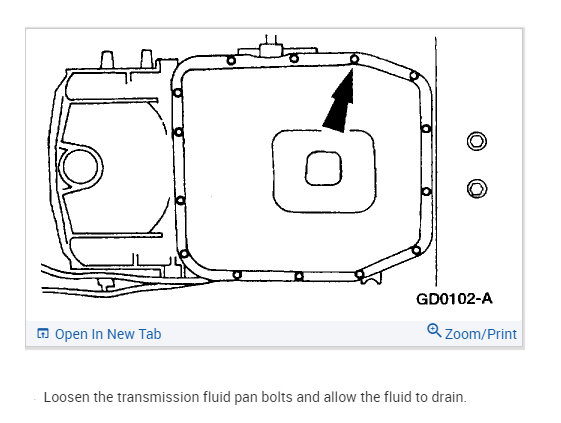 GD0102-A

Open In New Tab

Zoom/Print

Loosen the transmission fluid pan bolts and allow the fluid to drain.