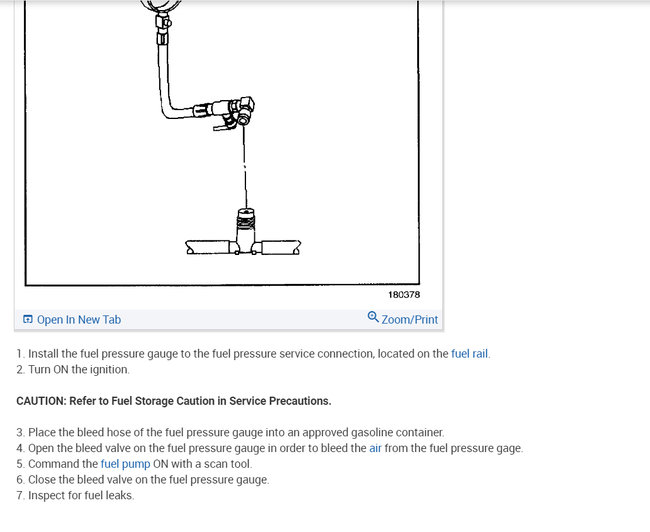 180378

Open In New Tab

Zoom/Print

1. Install the fuel pressure gauge to the fuel pressure service connection, located on the fuel rail.
2. Turn ON the ignition.

CAUTION: Refer to Fuel Storage Caution in Service Precautions.

3. Place the bleed hose of the fuel pressure gauge into an approved gasoline container.
4. Open the bleed valve on the fuel pressure gauge in order to bleed the air from the fuel pressure gage.
5. Command the fuel pump ON with a scan tool.
6. Close the bleed valve on the fuel pressure gauge.
7. Inspect for fuel leaks.