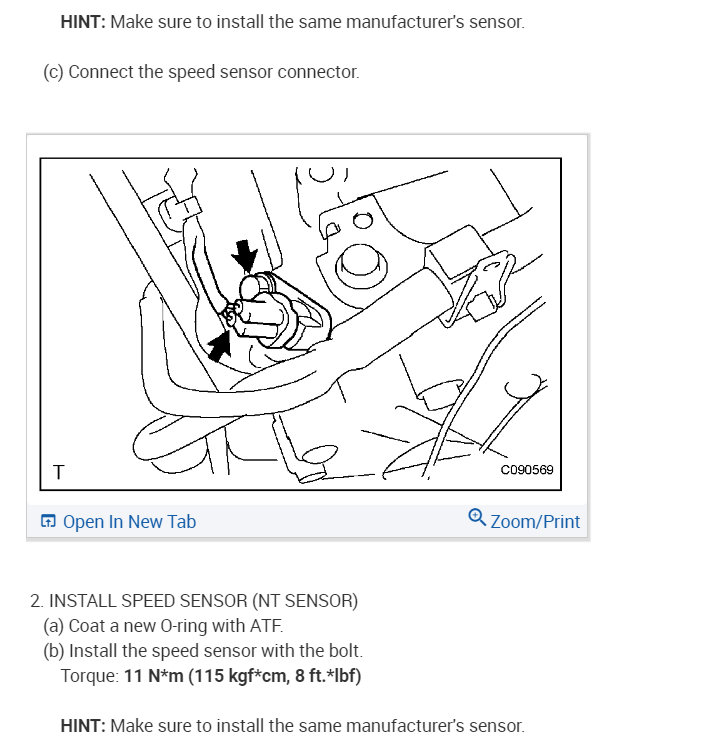 HINT: Make sure to install the same manufacturer's sensor.

(c) Connect the speed sensor connector.

T

C090569

Open In New Tab

Zoom/Print

2. INSTALL SPEED SENSOR (NT SENSOR)
(a) Coat a new O-ring with ATF.
(b) Install the speed sensor with the bolt.
Torque: 11 N*m (115 kgf*cm, 8 ft.*lbf)

HINT: Make sure to install the same manufacturer's sensor.