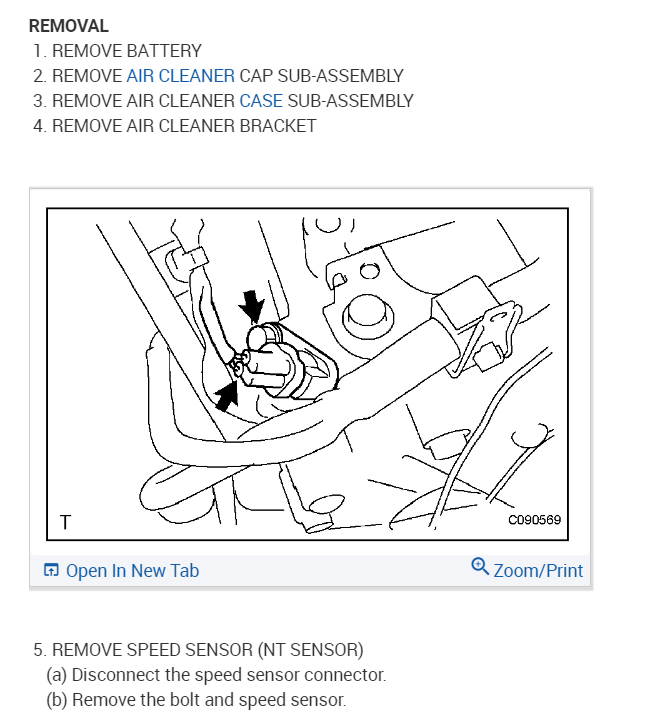 REMOVAL
1. REMOVE BATTERY
2. REMOVE AIR CLEANER CAP SUB-ASSEMBLY
3. REMOVE AIR CLEANER CASE SUB-ASSEMBLY
4. REMOVE AIR CLEANER BRACKET

T
C090569

Open In New Tab
Zoom/Print

5. REMOVE SPEED SENSOR (NT SENSOR)
(a) Disconnect the speed sensor connector.
(b) Remove the bolt and speed sensor.