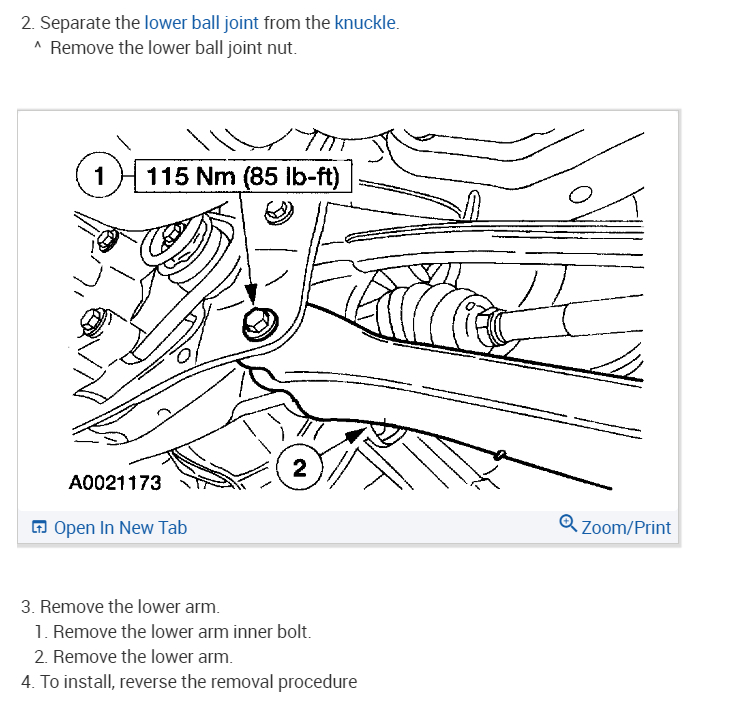 2. Separate the lower ball joint from the knuckle.
^ Remove the lower ball joint nut.

1
115 Nm (85 lb-ft)
2
A0021173

Open In New Tab
Zoom/Print

3. Remove the lower arm.
1. Remove the lower arm inner bolt.
2. Remove the lower arm.
4. To install, reverse the removal procedure