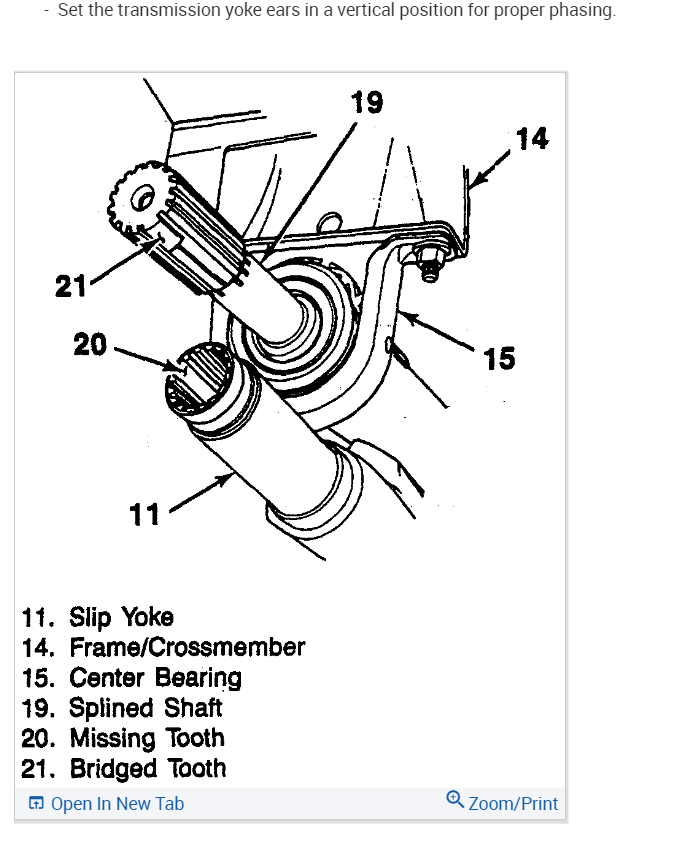 - Set the transmission yoke ears in a vertical position for proper phasing.

19
14
21
20
15
11

11. Slip Yoke
14. Frame/Crossmember
15. Center Bearing
19. Splined Shaft
20. Missing Tooth
21. Bridged Tooth

Open In New Tab
Zoom/Print