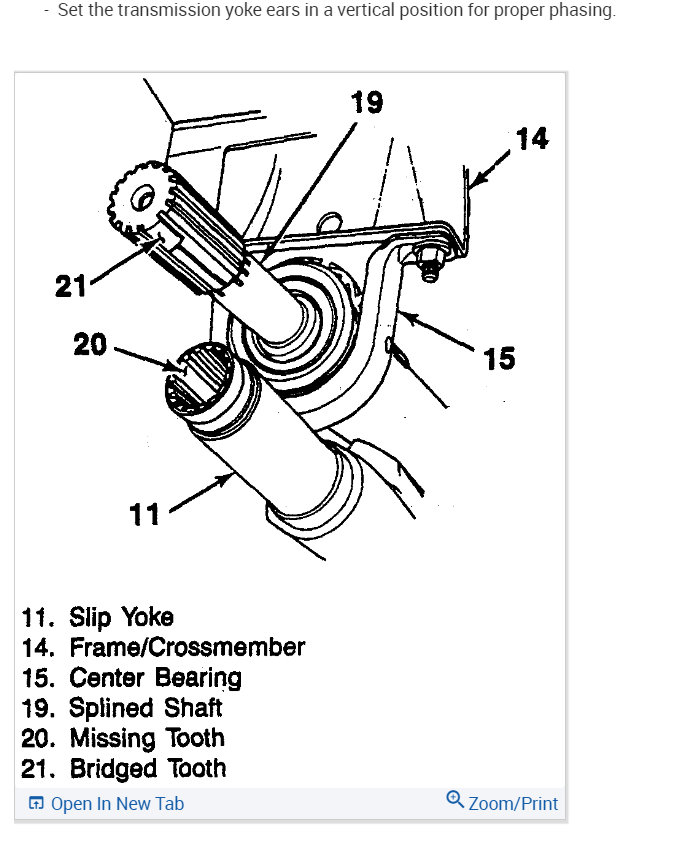 - Set the transmission yoke ears in a vertical position for proper phasing.

19
14
21
20
15
11

11. Slip Yoke
14. Frame/Crossmember
15. Center Bearing
19. Splined Shaft
20. Missing Tooth
21. Bridged Tooth

Open In New Tab
Zoom/Print