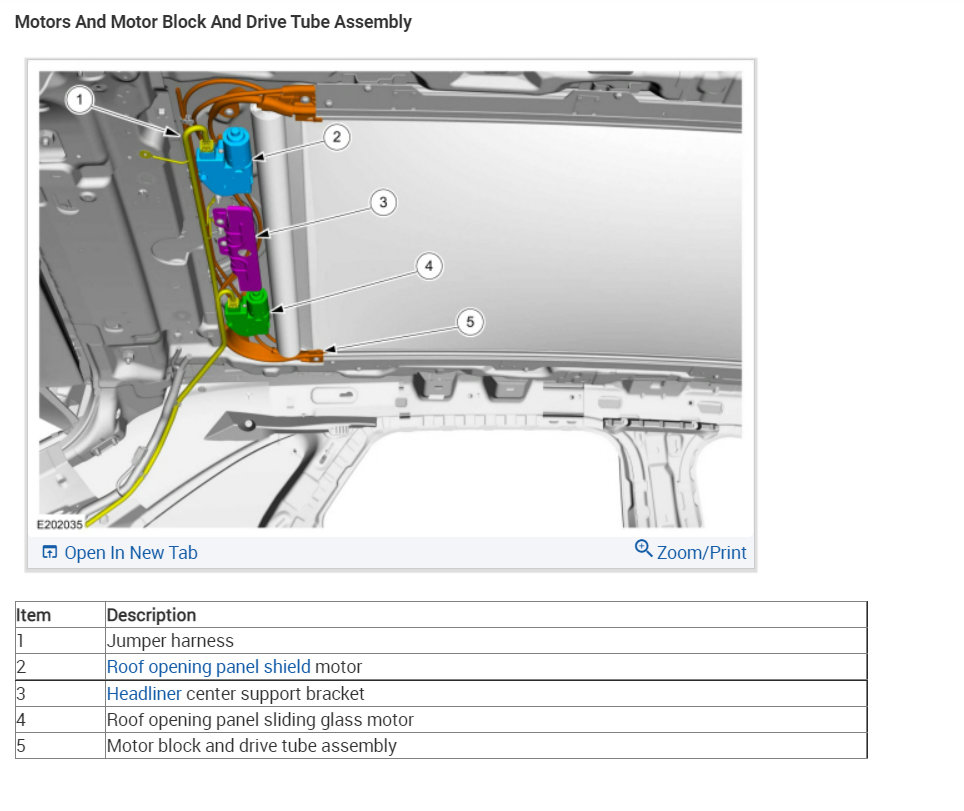 Motors And Motor Block And Drive Tube Assembly

1
2
3
4
5
E202035

Open In New Tab
Zoom/Print

| Item | Description |
|---|---|
| 1 | Jumper harness |
| 2 | Roof opening panel shield motor |
| 3 | Headliner center support bracket |
| 4 | Roof opening panel sliding glass motor |
| 5 | Motor block and drive tube assembly |