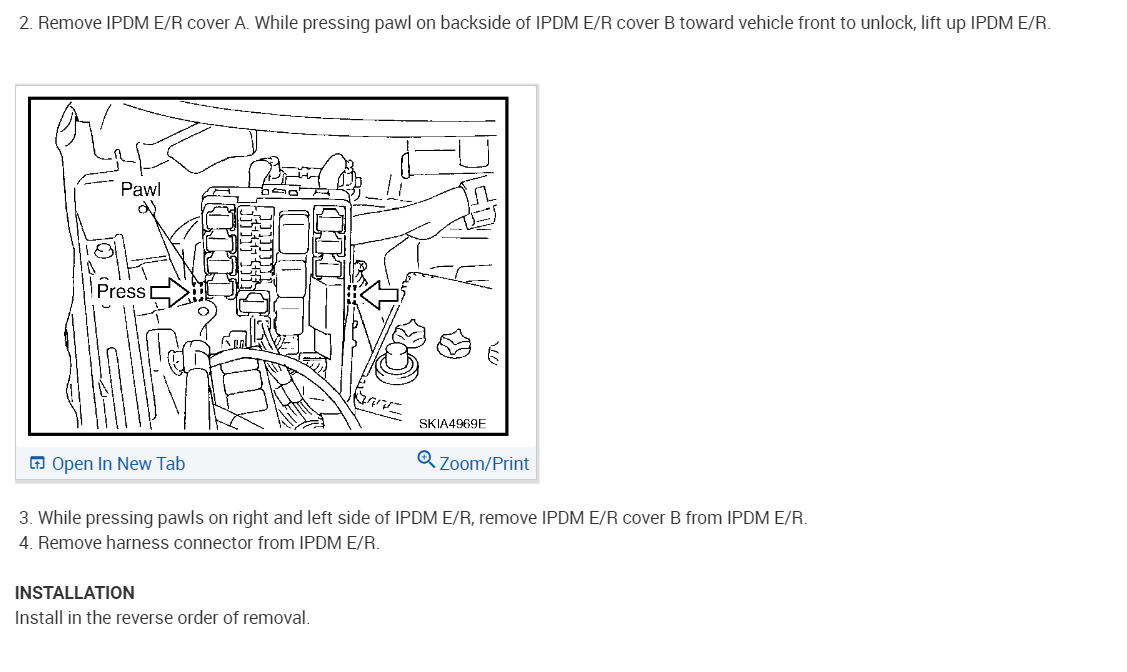 2. Remove IPDM E/R cover A. While pressing pawl on backside of IPDM E/R cover B toward vehicle front to unlock, lift up IPDM E/R.

Pawl

Press

SKIA4969E

Open In New Tab

Zoom/Print

3. While pressing pawls on right and left side of IPDM E/R, remove IPDM E/R cover B from IPDM E/R.
4. Remove harness connector from IPDM E/R.

INSTALLATION
Install in the reverse order of removal.