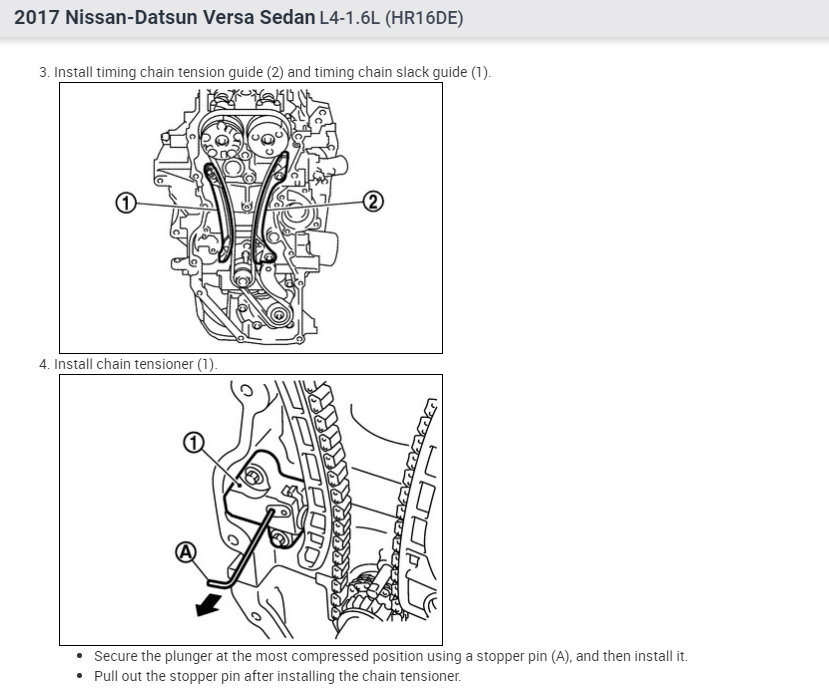 2017 Nissan-Datsun Versa Sedan L4-1.6L (HR16DE)

3. Install timing chain tension guide (2) and timing chain slack guide (1).

1
2

4. Install chain tensioner (1).

1
A

- Secure the plunger at the most compressed position using a stopper pin (A), and then install it.
- Pull out the stopper pin after installing the chain tensioner.