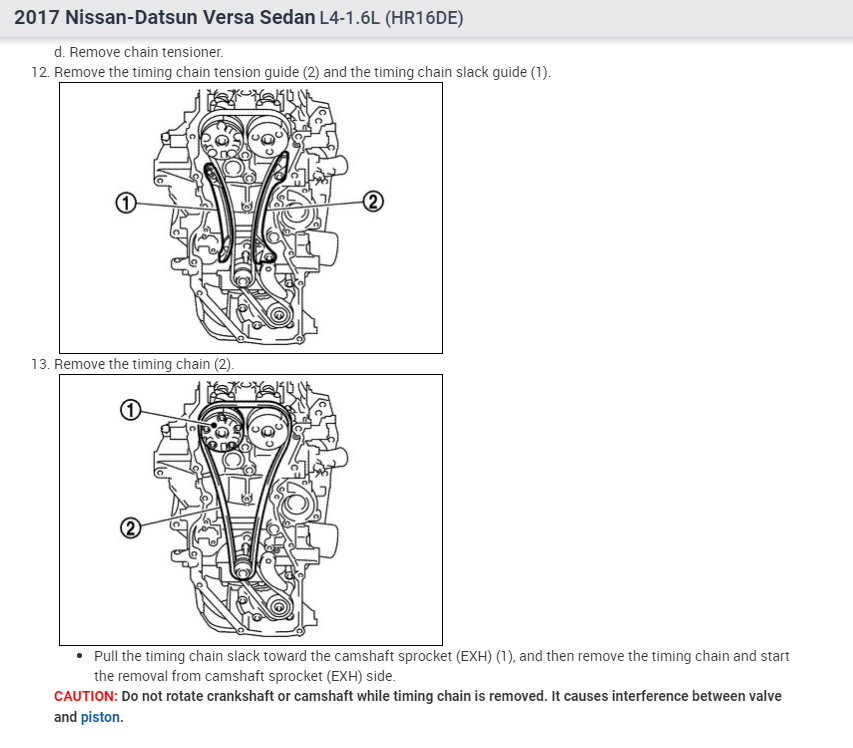 2017 Nissan-Datsun Versa Sedan L4-1.6L (HR16DE)

d. Remove chain tensioner.

12. Remove the timing chain tension guide (2) and the timing chain slack guide (1).

1

2

13. Remove the timing chain (2).

1

2

• Pull the timing chain slack toward the camshaft sprocket (EXH) (1), and then remove the timing chain and start the removal from camshaft sprocket (EXH) side.

CAUTION: Do not rotate crankshaft or camshaft while timing chain is removed. It causes interference between valve and piston.