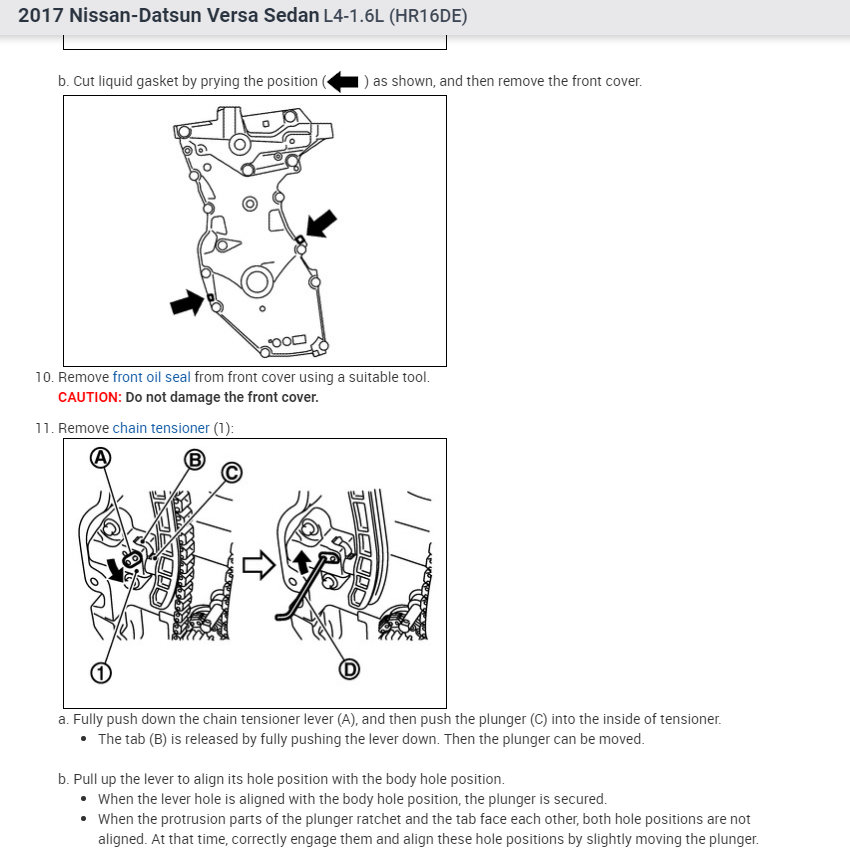 2017 Nissan-Datsun Versa Sedan L4-1.6L (HR16DE)

b. Cut liquid gasket by prying the position ( ) as shown, and then remove the front cover.

10. Remove front oil seal from front cover using a suitable tool.
CAUTION: Do not damage the front cover.

11. Remove chain tensioner (1):

A B C 1 D

a. Fully push down the chain tensioner lever (A), and then push the plunger (C) into the inside of tensioner.
• The tab (B) is released by fully pushing the lever down. Then the plunger can be moved.

b. Pull up the lever to align its hole position with the body hole position.
• When the lever hole is aligned with the body hole position, the plunger is secured.
• When the protrusion parts of the plunger ratchet and the tab face each other, both hole positions are not aligned. At that time, correctly engage them and align these hole positions by slightly moving the plunger.