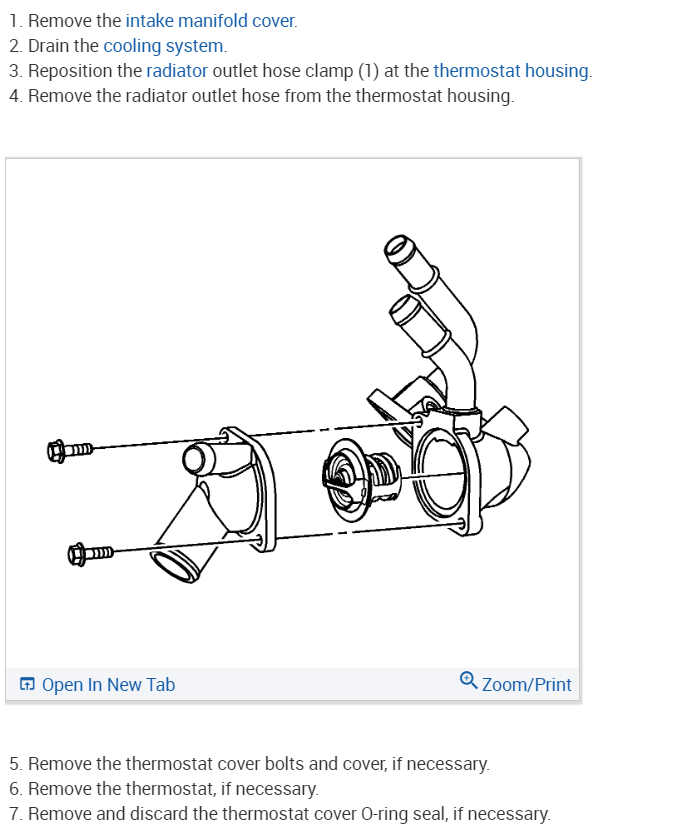 1. Remove the intake manifold cover.
2. Drain the cooling system.
3. Reposition the radiator outlet hose clamp (1) at the thermostat housing.
4. Remove the radiator outlet hose from the thermostat housing.

Open In New Tab

Zoom/Print

5. Remove the thermostat cover bolts and cover, if necessary.
6. Remove the thermostat, if necessary.
7. Remove and discard the thermostat cover O-ring seal, if necessary.