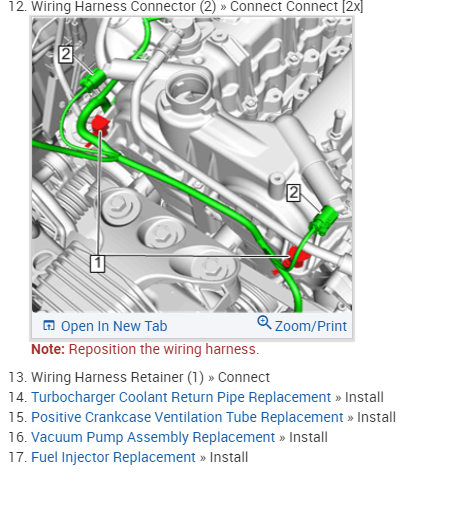 12. Wiring Harness Connector (2) » Connect Connect [2x]

2

2

1

Open In New Tab Zoom/Print

Note: Reposition the wiring harness.

13. Wiring Harness Retainer (1) » Connect
14. Turbocharger Coolant Return Pipe Replacement » Install
15. Positive Crankcase Ventilation Tube Replacement » Install
16. Vacuum Pump Assembly Replacement » Install
17. Fuel Injector Replacement » Install