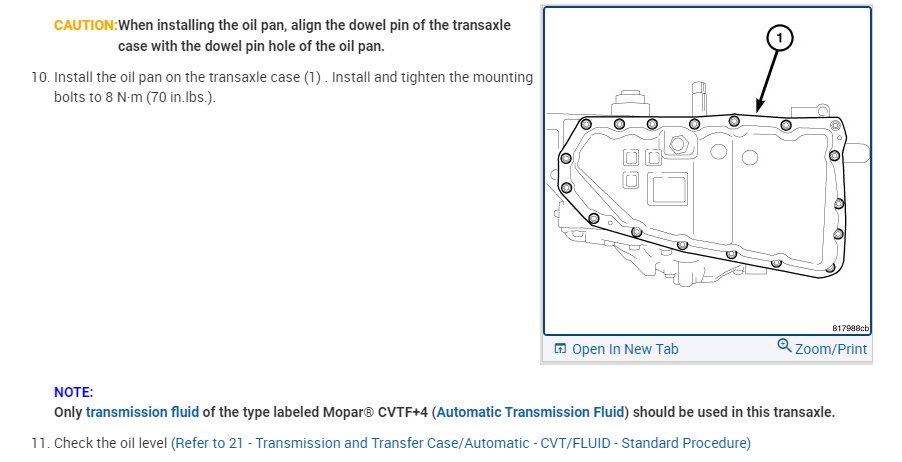 CAUTION:When installing the oil pan, align the dowel pin of the transaxle case with the dowel pin hole of the oil pan.

10. Install the oil pan on the transaxle case (1) . Install and tighten the mounting bolts to 8 N·m (70 in.lbs.).

1

817988cb

Open In New Tab

Zoom/Print

NOTE:
Only transmission fluid of the type labeled Mopar® CVTF+4 (Automatic Transmission Fluid) should be used in this transaxle.

11. Check the oil level (Refer to 21 - Transmission and Transfer Case/Automatic - CVT/FLUID - Standard Procedure)