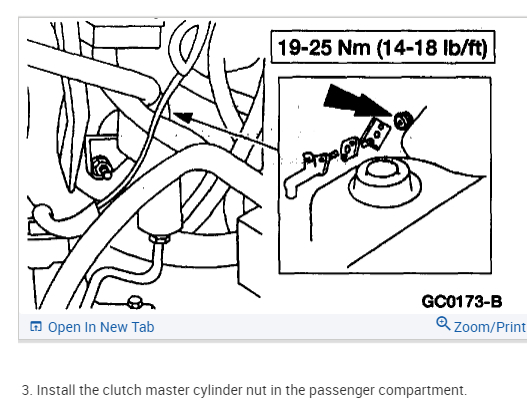 19-25 Nm (14-18 lb/ft)

GC0173-B

Open In New Tab

Zoom/Print

3. Install the clutch master cylinder nut in the passenger compartment.