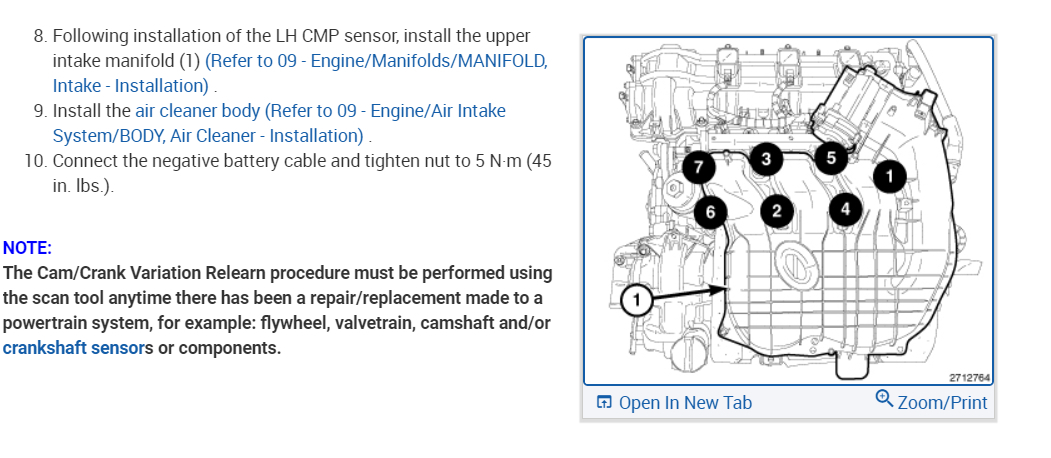 8. Following installation of the LH CMP sensor, install the upper intake manifold (1) (Refer to 09 - Engine/Manifolds/MANIFOLD, Intake - Installation) .
9. Install the air cleaner body (Refer to 09 - Engine/Air Intake System/BODY, Air Cleaner - Installation) .
10. Connect the negative battery cable and tighten nut to 5 N·m (45 in. lbs.).

NOTE:
The Cam/Crank Variation Relearn procedure must be performed using the scan tool anytime there has been a repair/replacement made to a powertrain system, for example: flywheel, valvetrain, camshaft and/or crankshaft sensors or components.

7
3
5
1
6
2
4
1
2712764

Open In New Tab
Zoom/Print