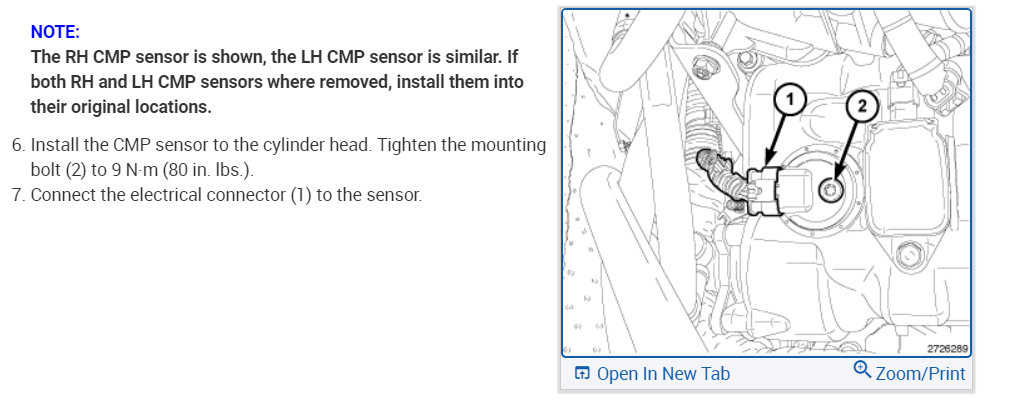 NOTE:
The RH CMP sensor is shown, the LH CMP sensor is similar. If both RH and LH CMP sensors where removed, install them into their original locations.

6. Install the CMP sensor to the cylinder head. Tighten the mounting bolt (2) to 9 N·m (80 in. lbs.).
7. Connect the electrical connector (1) to the sensor.

1
2
2726289

Open In New Tab
Zoom/Print