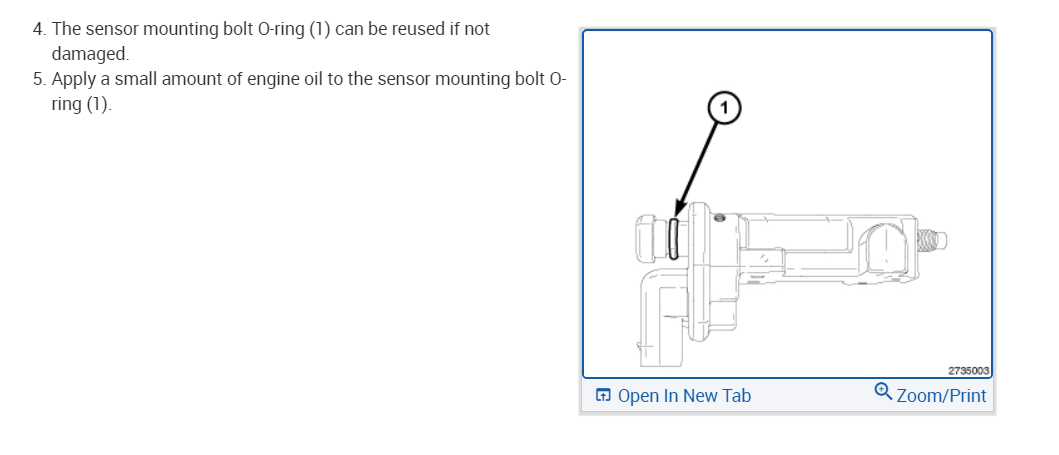 4. The sensor mounting bolt O-ring (1) can be reused if not damaged.
5. Apply a small amount of engine oil to the sensor mounting bolt O-ring (1).

1

2735003

Open In New Tab
Zoom/Print