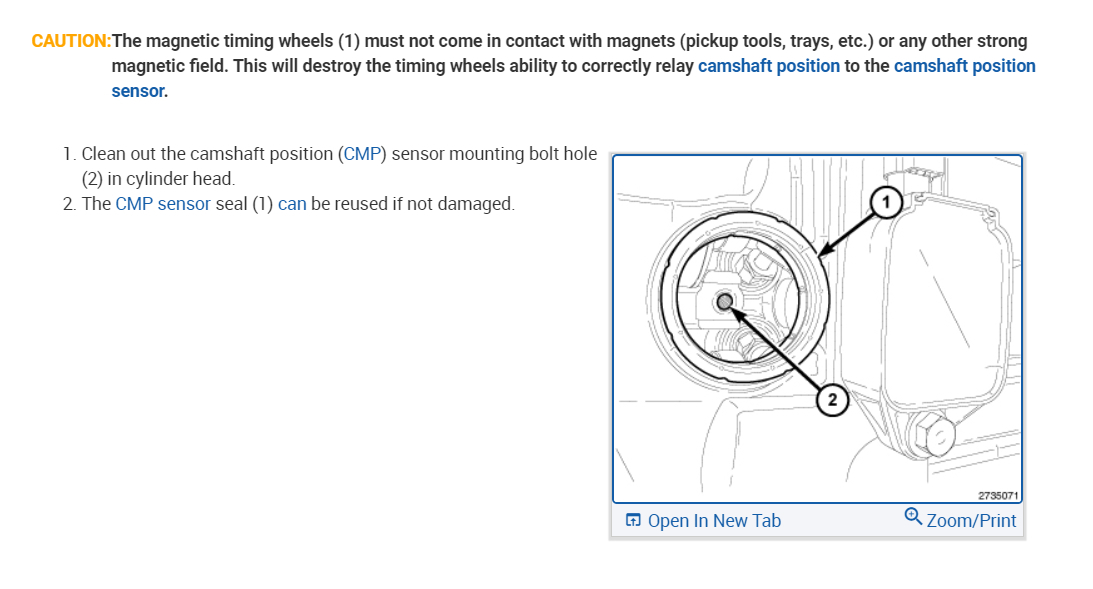 CAUTION:The magnetic timing wheels (1) must not come in contact with magnets (pickup tools, trays, etc.) or any other strong magnetic field. This will destroy the timing wheels ability to correctly relay camshaft position to the camshaft position sensor.

1. Clean out the camshaft position (CMP) sensor mounting bolt hole (2) in cylinder head.
2. The CMP sensor seal (1) can be reused if not damaged.

1

2

2735071

Open In New Tab

Zoom/Print