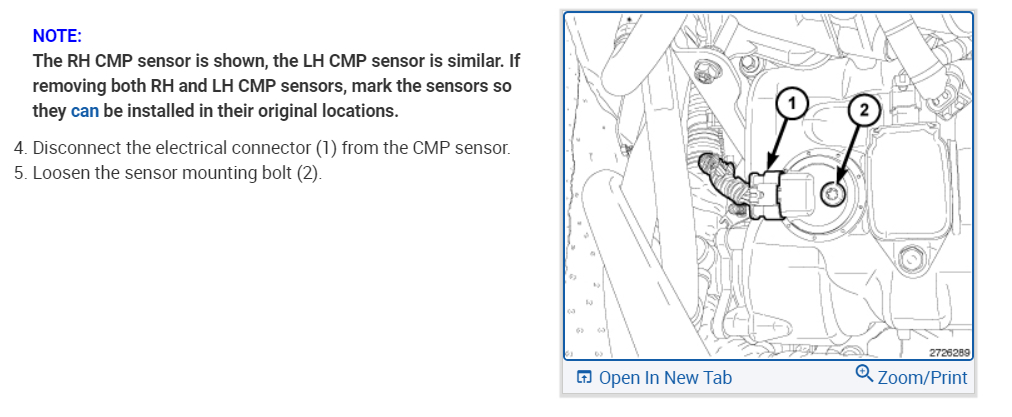 NOTE:
The RH CMP sensor is shown, the LH CMP sensor is similar. If removing both RH and LH CMP sensors, mark the sensors so they can be installed in their original locations.

4. Disconnect the electrical connector (1) from the CMP sensor.
5. Loosen the sensor mounting bolt (2).

1
2
2726289
Open In New Tab
Zoom/Print