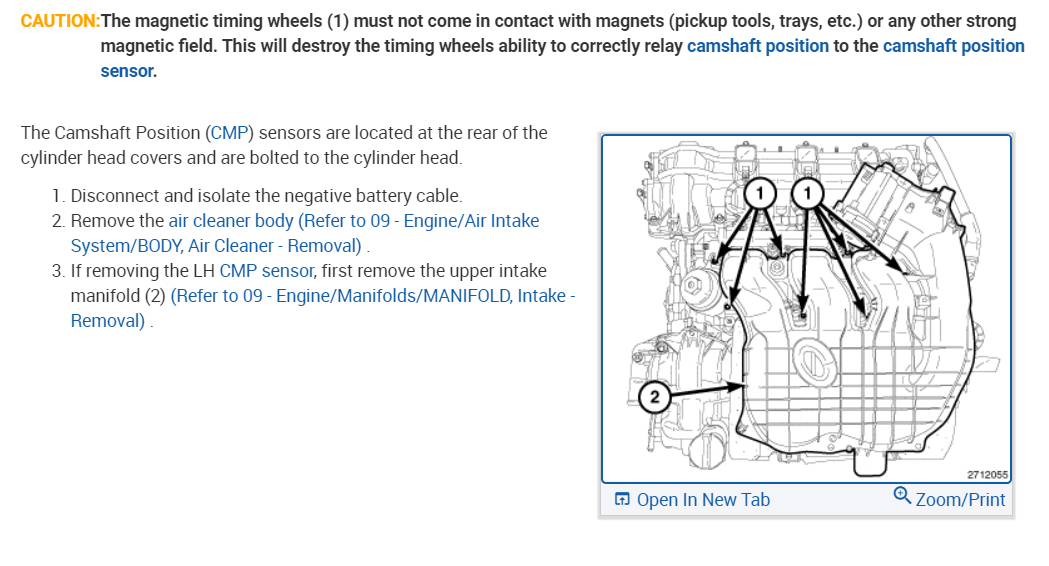 CAUTION: The magnetic timing wheels (1) must not come in contact with magnets (pickup tools, trays, etc.) or any other strong magnetic field. This will destroy the timing wheels ability to correctly relay camshaft position to the camshaft position sensor.

The Camshaft Position (CMP) sensors are located at the rear of the cylinder head covers and are bolted to the cylinder head.

1. Disconnect and isolate the negative battery cable.
2. Remove the air cleaner body (Refer to 09 - Engine/Air Intake System/BODY, Air Cleaner - Removal) .
3. If removing the LH CMP sensor, first remove the upper intake manifold (2) (Refer to 09 - Engine/Manifolds/MANIFOLD, Intake - Removal) .

1
1
2
2712055

Open In New Tab
Zoom/Print