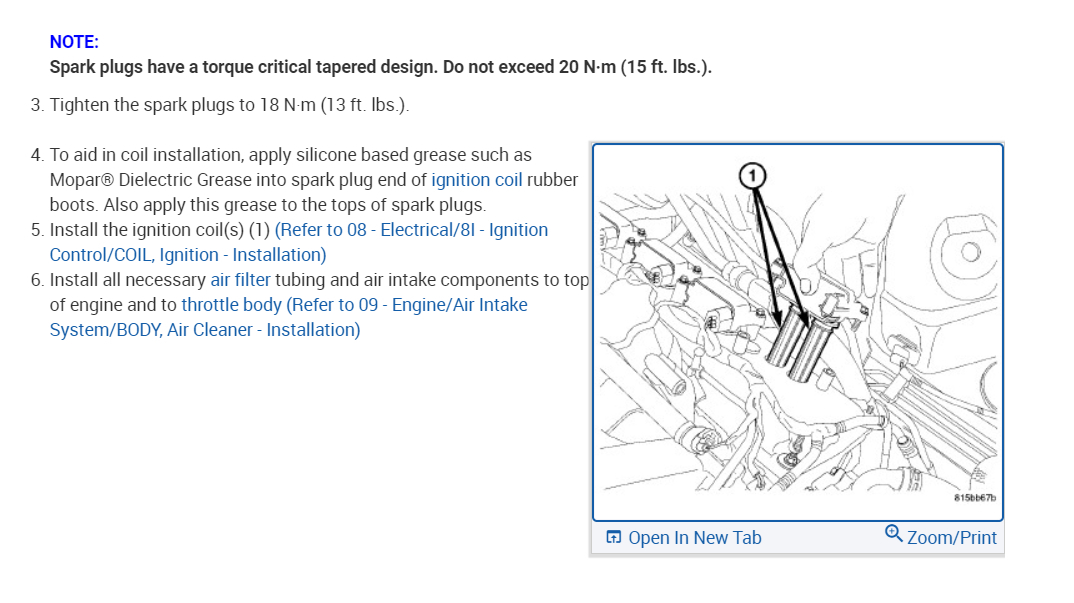 NOTE:
Spark plugs have a torque critical tapered design. Do not exceed 20 N·m (15 ft. lbs.).

3. Tighten the spark plugs to 18 N·m (13 ft. lbs.).

4. To aid in coil installation, apply silicone based grease such as Mopar® Dielectric Grease into spark plug end of ignition coil rubber boots. Also apply this grease to the tops of spark plugs.
5. Install the ignition coil(s) (1) (Refer to 08 - Electrical/8I - Ignition Control/COIL, Ignition - Installation)
6. Install all necessary air filter tubing and air intake components to top of engine and to throttle body (Refer to 09 - Engine/Air Intake System/BODY, Air Cleaner - Installation)

1

815bb67b

Open In New Tab
Zoom/Print