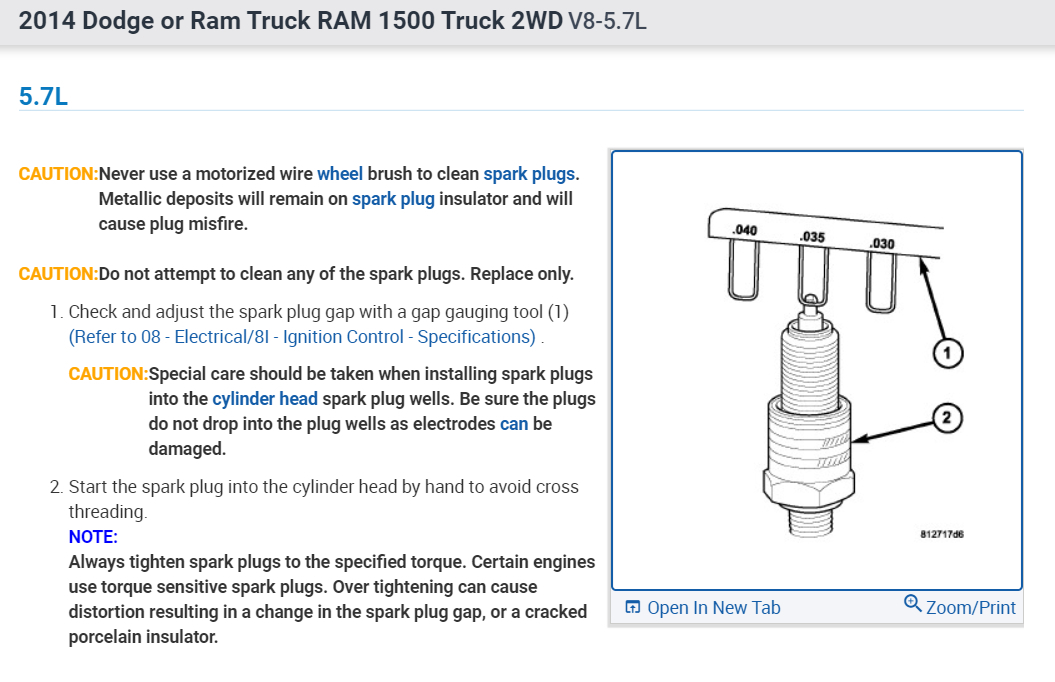 2014 Dodge or Ram Truck RAM 1500 Truck 2WD V8-5.7L

5.7L

CAUTION:Never use a motorized wire wheel brush to clean spark plugs. Metallic deposits will remain on spark plug insulator and will cause plug misfire.

CAUTION:Do not attempt to clean any of the spark plugs. Replace only.

1. Check and adjust the spark plug gap with a gap gauging tool (1) (Refer to 08 - Electrical/8I - Ignition Control - Specifications) .

CAUTION:Special care should be taken when installing spark plugs into the cylinder head spark plug wells. Be sure the plugs do not drop into the plug wells as electrodes can be damaged.

2. Start the spark plug into the cylinder head by hand to avoid cross threading.
NOTE:
Always tighten spark plugs to the specified torque. Certain engines use torque sensitive spark plugs. Over tightening can cause distortion resulting in a change in the spark plug gap, or a cracked porcelain insulator.

.040 .035 .030

1

2

812717d6

Open In New Tab

Zoom/Print