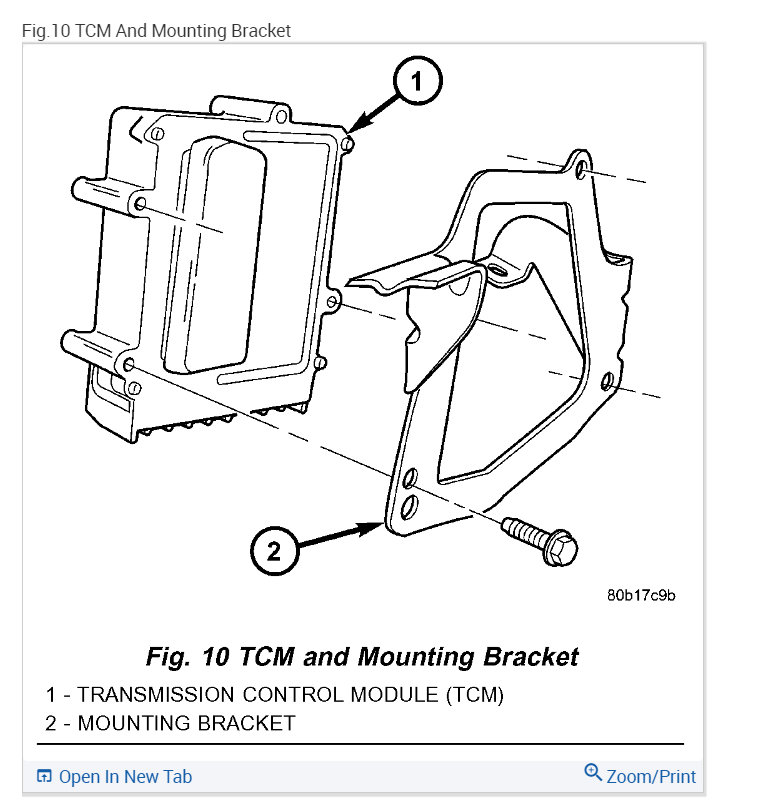 Fig.10 TCM And Mounting Bracket

1

2

80b17c9b

Fig. 10 TCM and Mounting Bracket

1 - TRANSMISSION CONTROL MODULE (TCM)
2 - MOUNTING BRACKET

Open In New Tab

Zoom/Print