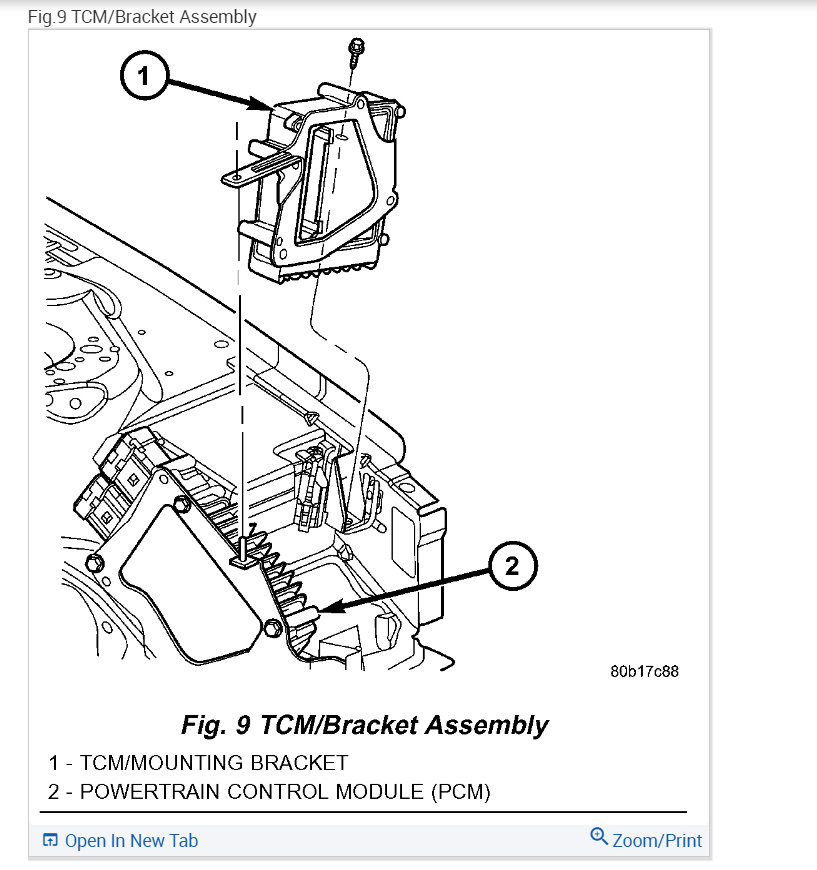 Fig.9 TCM/Bracket Assembly

1

2

80b17c88

Fig. 9 TCM/Bracket Assembly

1 - TCM/MOUNTING BRACKET
2 - POWERTRAIN CONTROL MODULE (PCM)

Open In New Tab

Zoom/Print