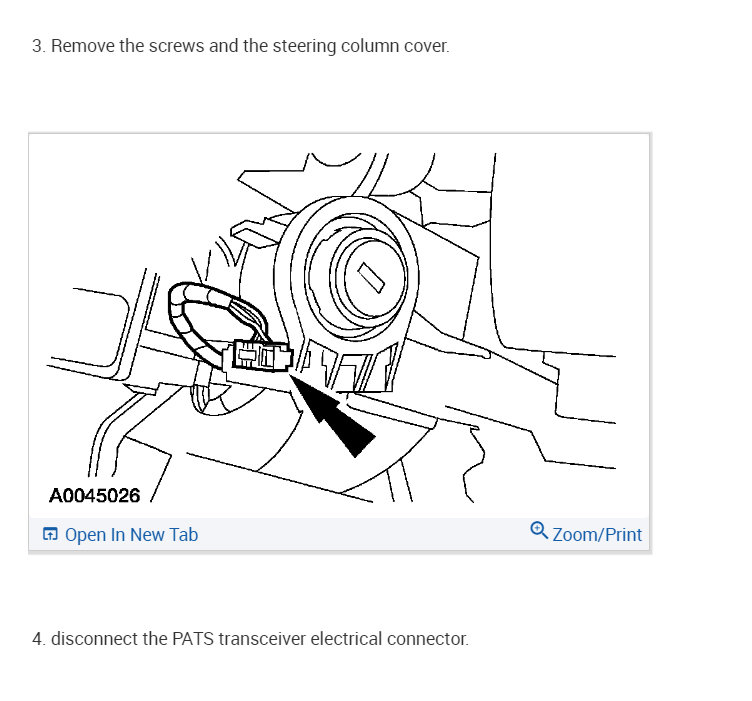 3. Remove the screws and the steering column cover.

A0045026

Open In New Tab

Zoom/Print

4. disconnect the PATS transceiver electrical connector.