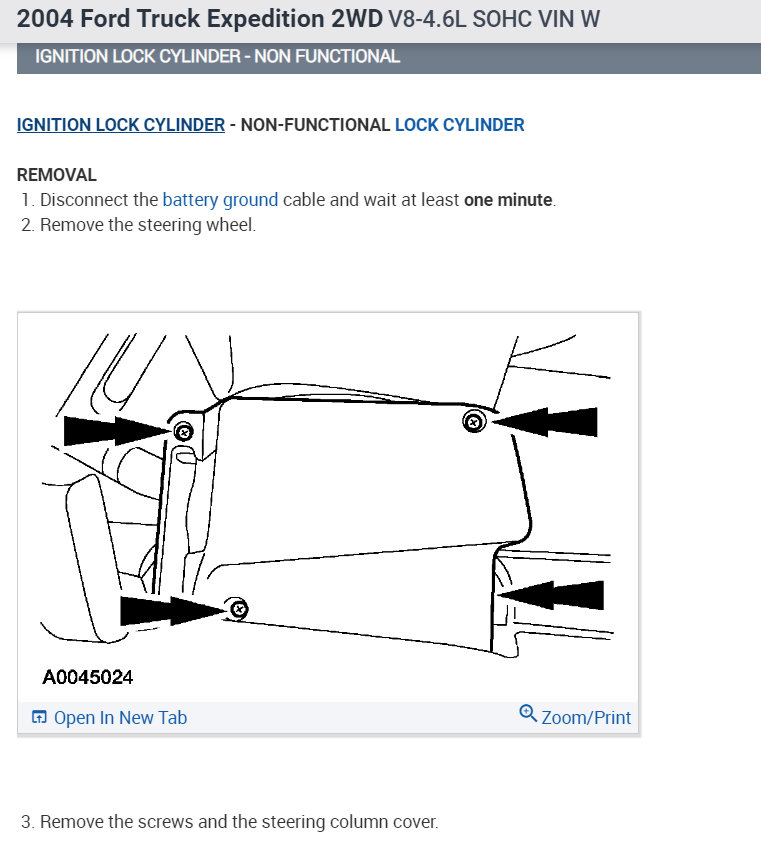 2004 Ford Truck Expedition 2WD V8-4.6L SOHC VIN W

IGNITION LOCK CYLINDER - NON FUNCTIONAL

IGNITION LOCK CYLINDER - NON-FUNCTIONAL LOCK CYLINDER

REMOVAL
1. Disconnect the battery ground cable and wait at least one minute.
2. Remove the steering wheel.

A0045024

Open In New Tab

Zoom/Print

3. Remove the screws and the steering column cover.