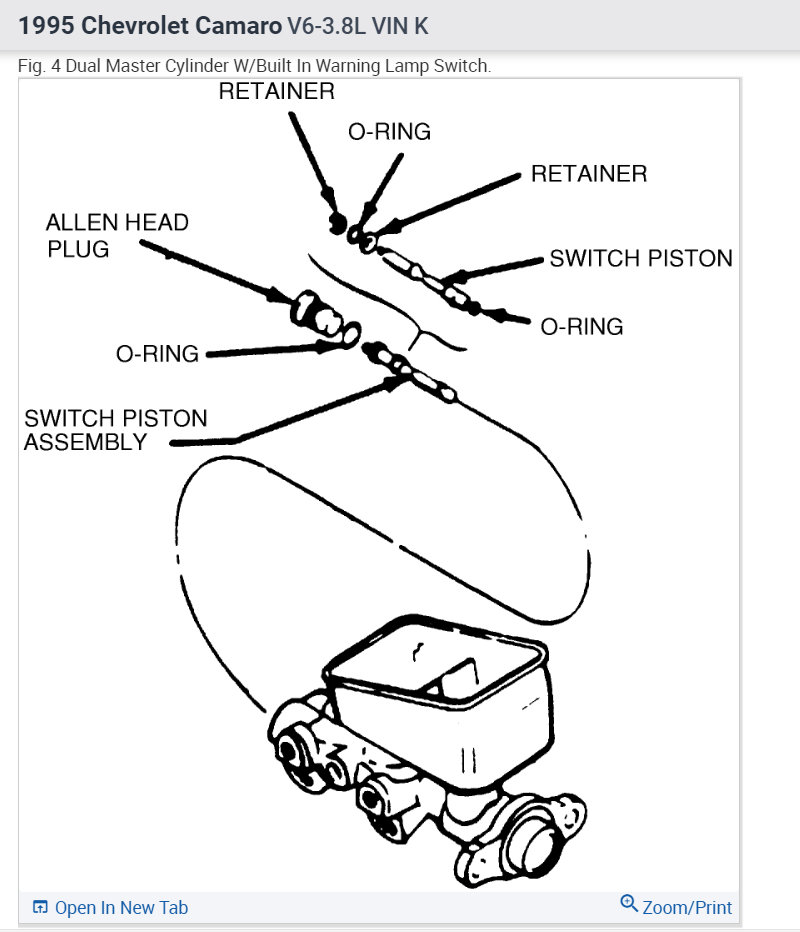 1995 Chevrolet Camaro V6-3.8L VIN K

Fig. 4 Dual Master Cylinder W/Built In Warning Lamp Switch.

RETAINER

O-RING

RETAINER

ALLEN HEAD PLUG

SWITCH PISTON

O-RING

O-RING

SWITCH PISTON ASSEMBLY

Open In New Tab

Zoom/Print