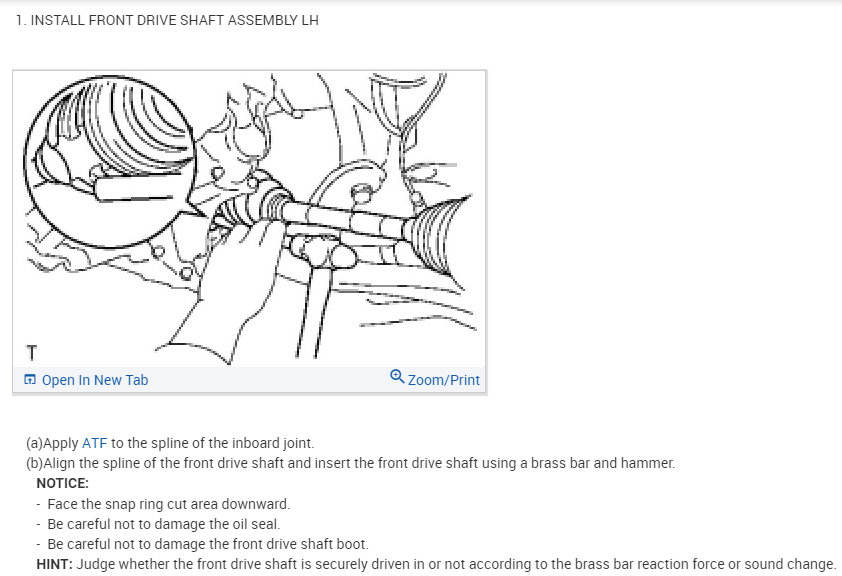 1. INSTALL FRONT DRIVE SHAFT ASSEMBLY LH

T

Open In New Tab

Zoom/Print

(a)Apply ATF to the spline of the inboard joint.
(b)Align the spline of the front drive shaft and insert the front drive shaft using a brass bar and hammer.

NOTICE:

- Face the snap ring cut area downward.
- Be careful not to damage the oil seal.
- Be careful not to damage the front drive shaft boot.

HINT: Judge whether the front drive shaft is securely driven in or not according to the brass bar reaction force or sound change.