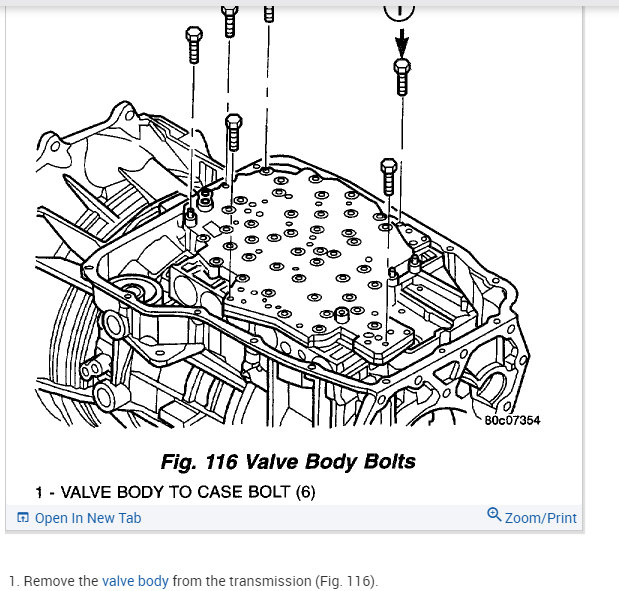 1

80c07354

Fig. 116 Valve Body Bolts

1 - VALVE BODY TO CASE BOLT (6)

Open In New Tab

Zoom/Print

1. Remove the valve body from the transmission (Fig. 116).