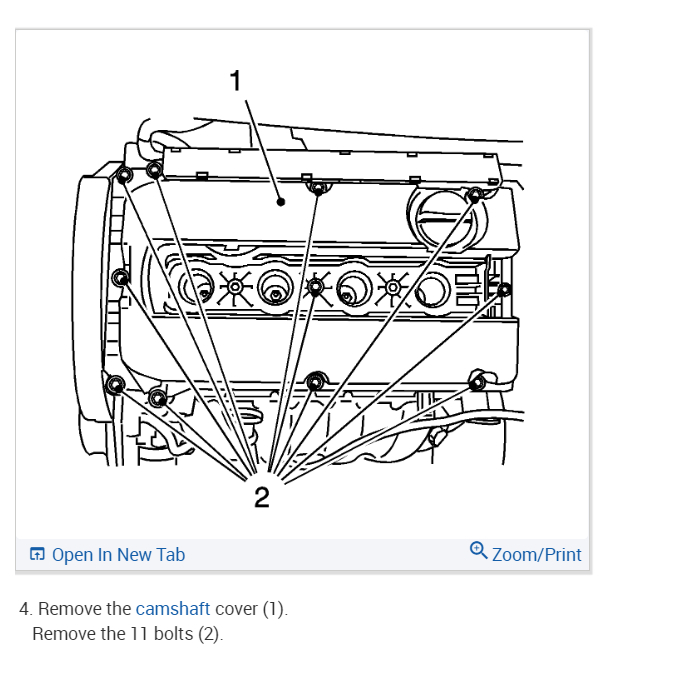 1

2

Open In New Tab

Zoom/Print

4. Remove the camshaft cover (1).
Remove the 11 bolts (2).